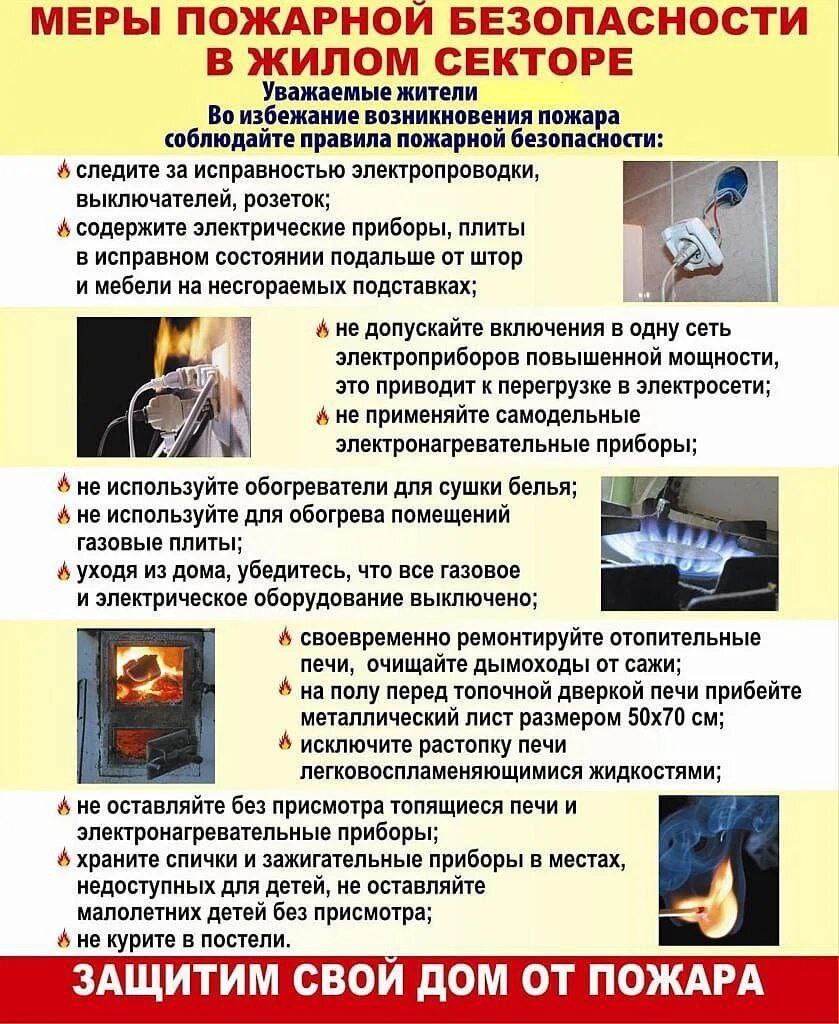 МЕРЫ ПОЖАРНОЙ БЕЗОПАСНОСТИ В ЖИЛОМ СЕКТОРЕ

Уважаемые жители
Во избежание возникновения пожара соблюдайте правила пожарной безопасности:

следите за исправностью электропроводки, выключателей, розеток;
содержите электрические приборы, плиты в исправном состоянии подальше от штор и мебели на несгораемых подставках;

не допускайте включения в одну сеть электроприборов повышенной мощности, это приводит к перегрузке в электросети;
не применяйте самодельные электронагревательные приборы;

не используйте обогреватели для сушки белья;
не используйте для обогрева помещений газовые плиты;
уходя из дома, убедитесь, что все газовое и электрическое оборудование выключено;

своевременно ремонтируйте отопительные печи, очищайте дымоходы от сажи;
на полу перед топочной дверкой печи прибейте металлический лист размером 50х70 см;
исключите растопку печи легковоспламеняющимися жидкостями;

не оставляйте без присмотра топящиеся печи и электронагревательные приборы;
храните спички и зажигательные приборы в местах, недоступных для детей, не оставляйте малолетних детей без присмотра;
не курите в постели.

ЗАЩИТИМ СВОЙ ДОМ ОТ ПОЖАРА